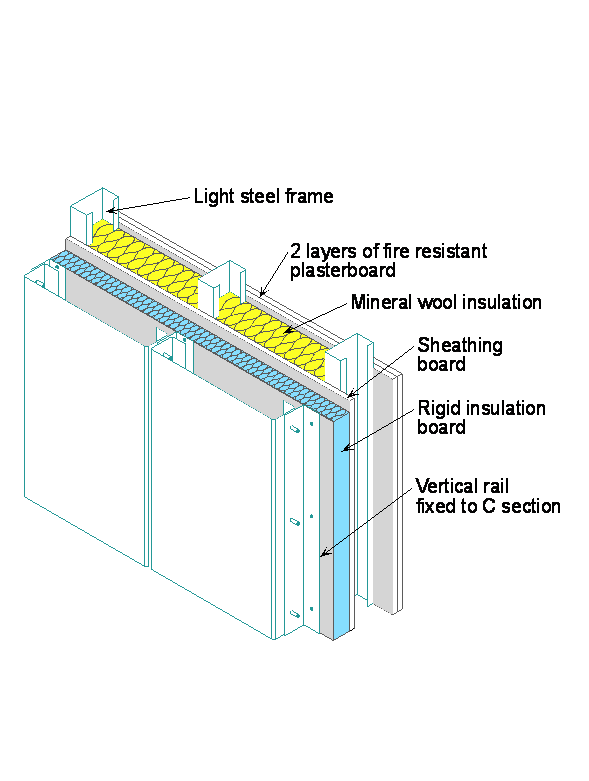 Light steel frame

2 layers of fire resistant plasterboard

Mineral wool insulation

Sheathing board

Rigid insulation board

Vertical rail fixed to C section