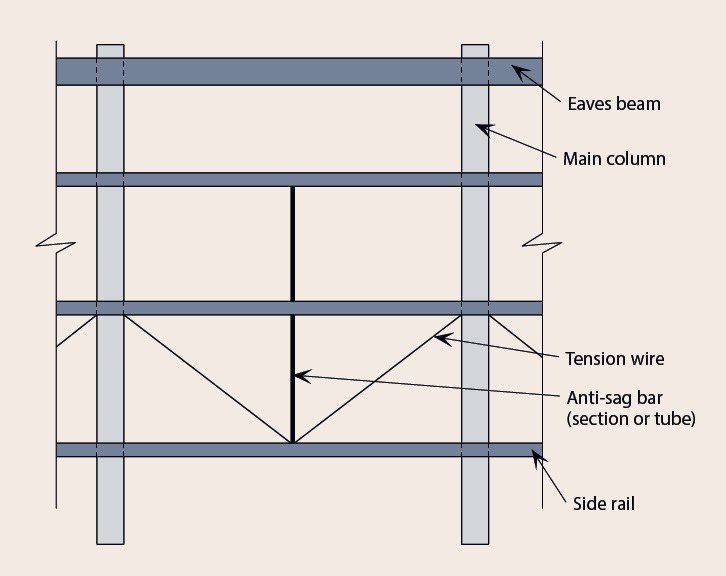 Eaves beam
Main column
Tension wire
Anti-sag bar
(section or tube)
Side rail