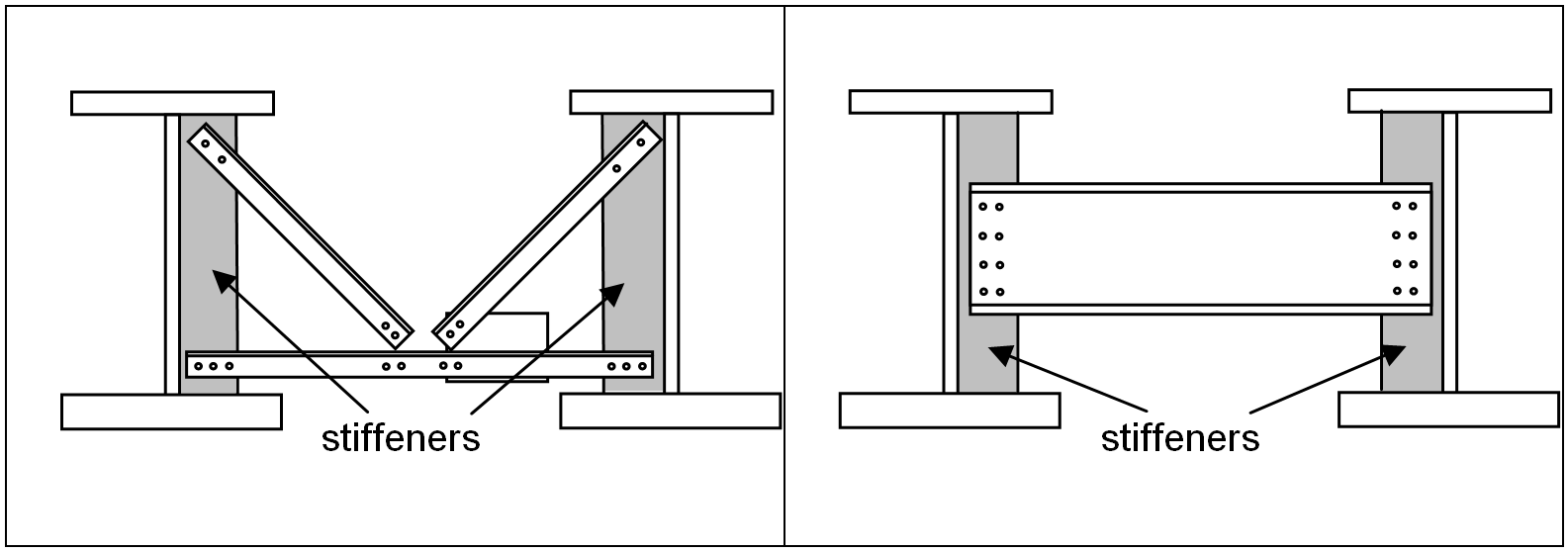 stiffeners

stiffeners