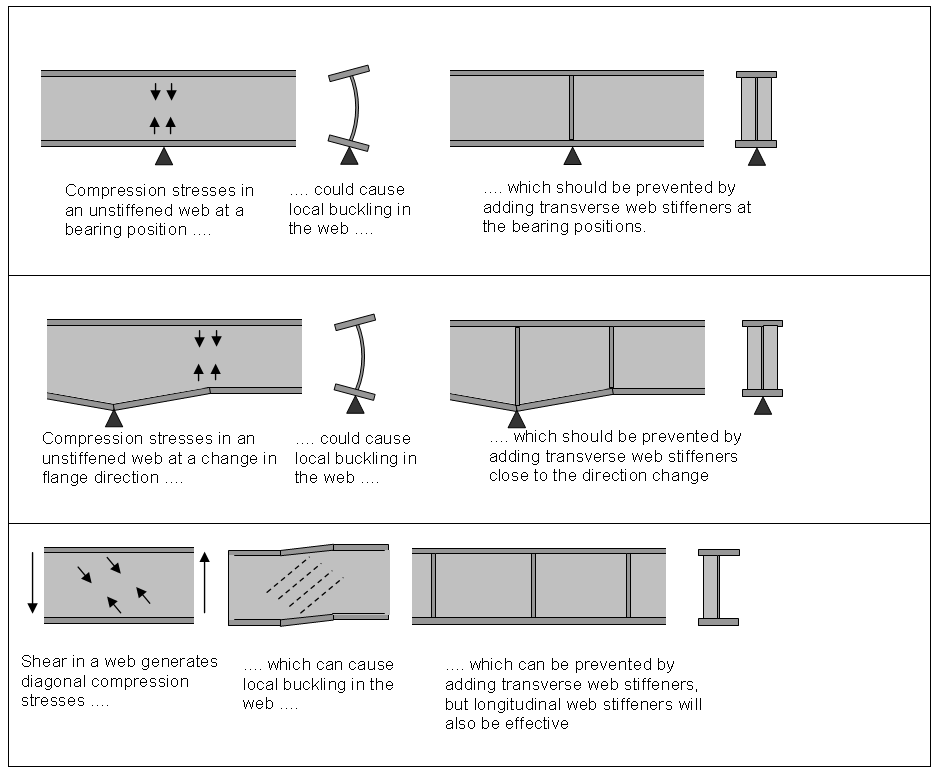 Compression stresses in an unstiffened web at a bearing position ....

.... could cause local buckling in the web ....

.... which should be prevented by adding transverse web stiffeners at the bearing positions.

Compression stresses in an unstiffened web at a change in flange direction ....

.... could cause local buckling in the web ....

.... which should be prevented by adding transverse web stiffeners close to the direction change

Shear in a web generates diagonal compression stresses ....

.... which can cause local buckling in the web ....

.... which can be prevented by adding transverse web stiffeners, but longitudinal web stiffeners will also be effective