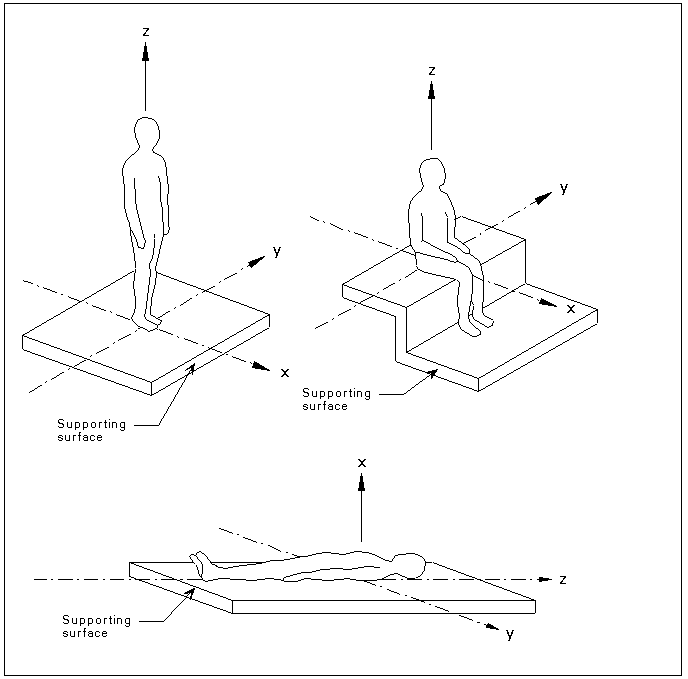 z

y

x

Supporting surface

z

y

x

Supporting surface

x

z

y

Supporting surface