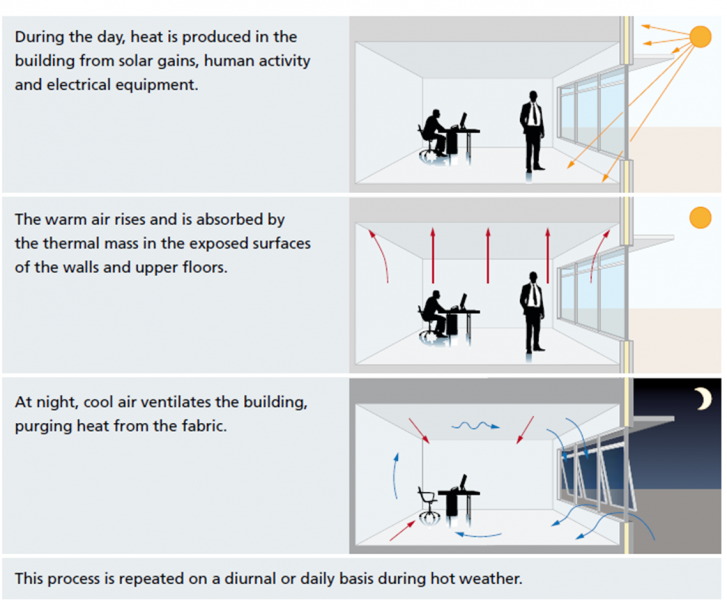 During the day, heat is produced in the building from solar gains, human activity and electrical equipment.

The warm air rises and is absorbed by the thermal mass in the exposed surfaces of the walls and upper floors.

At night, cool air ventilates the building, purging heat from the fabric.

This process is repeated on a diurnal or daily basis during hot weather.