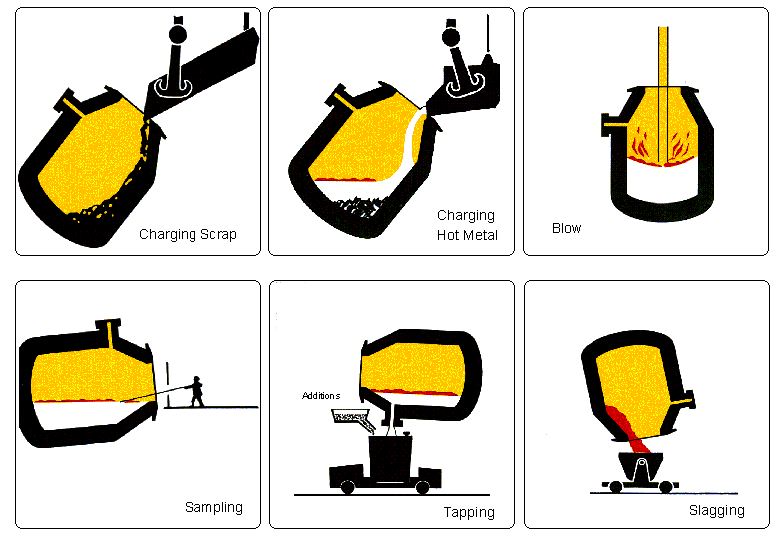 Charging Scrap

Charging Hot Metal

Blow

Sampling

Additions

Tapping

Slagging